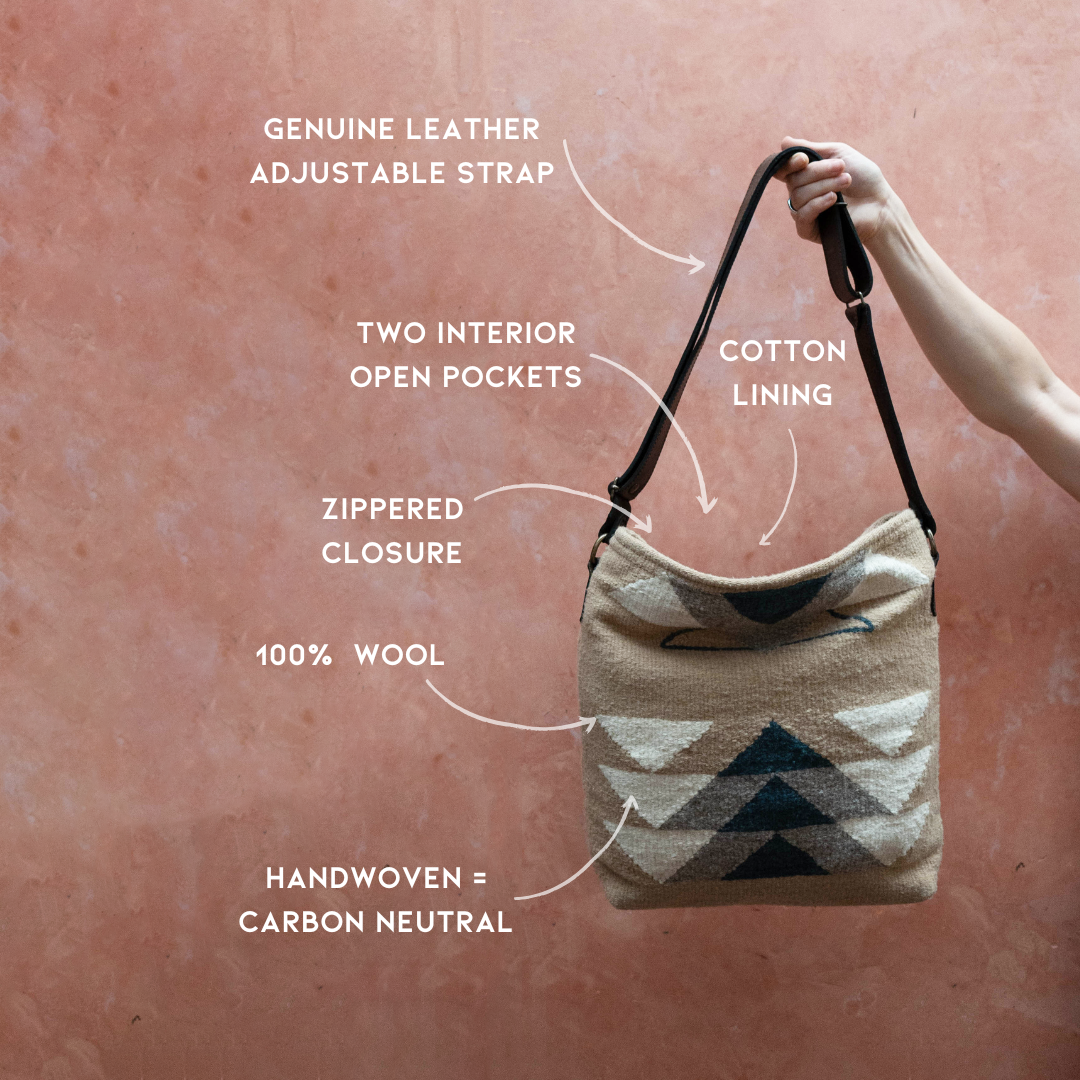 GENUINE LEATHER ADJUSTABLE STRAP

TWO INTERIOR OPEN POCKETS

COTTON LINING

ZIPPERED CLOSURE

100% WOOL

HANDWOVEN = CARBON NEUTRAL